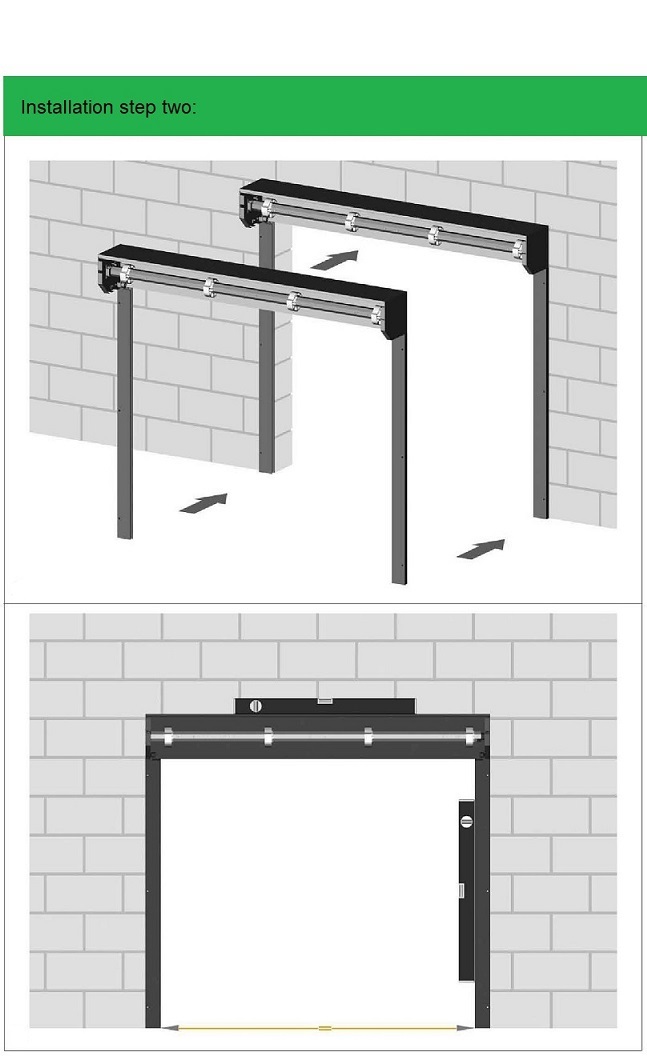 Installation step two: