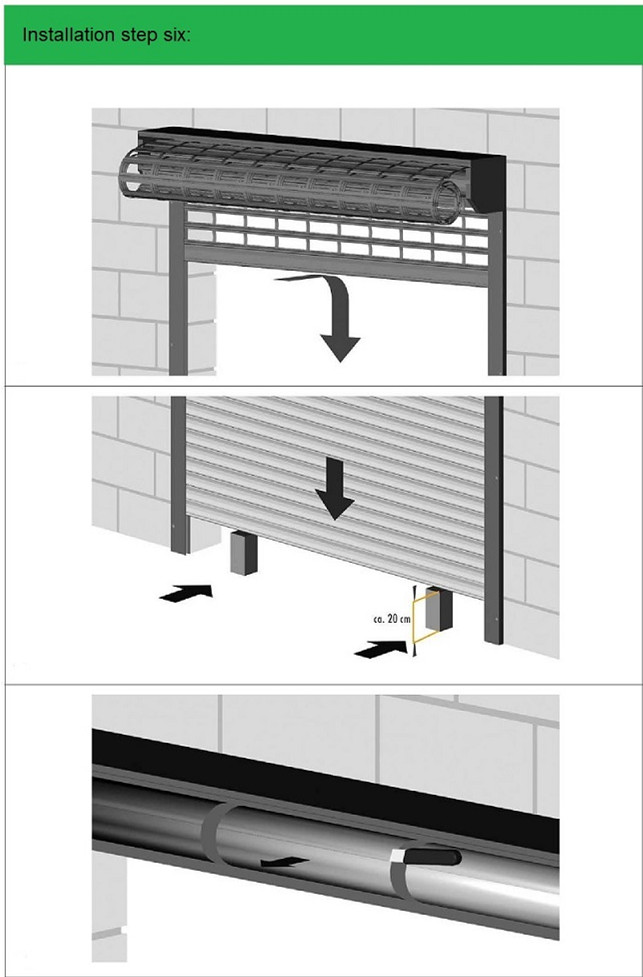 Installation step six:

ca. 20 cm